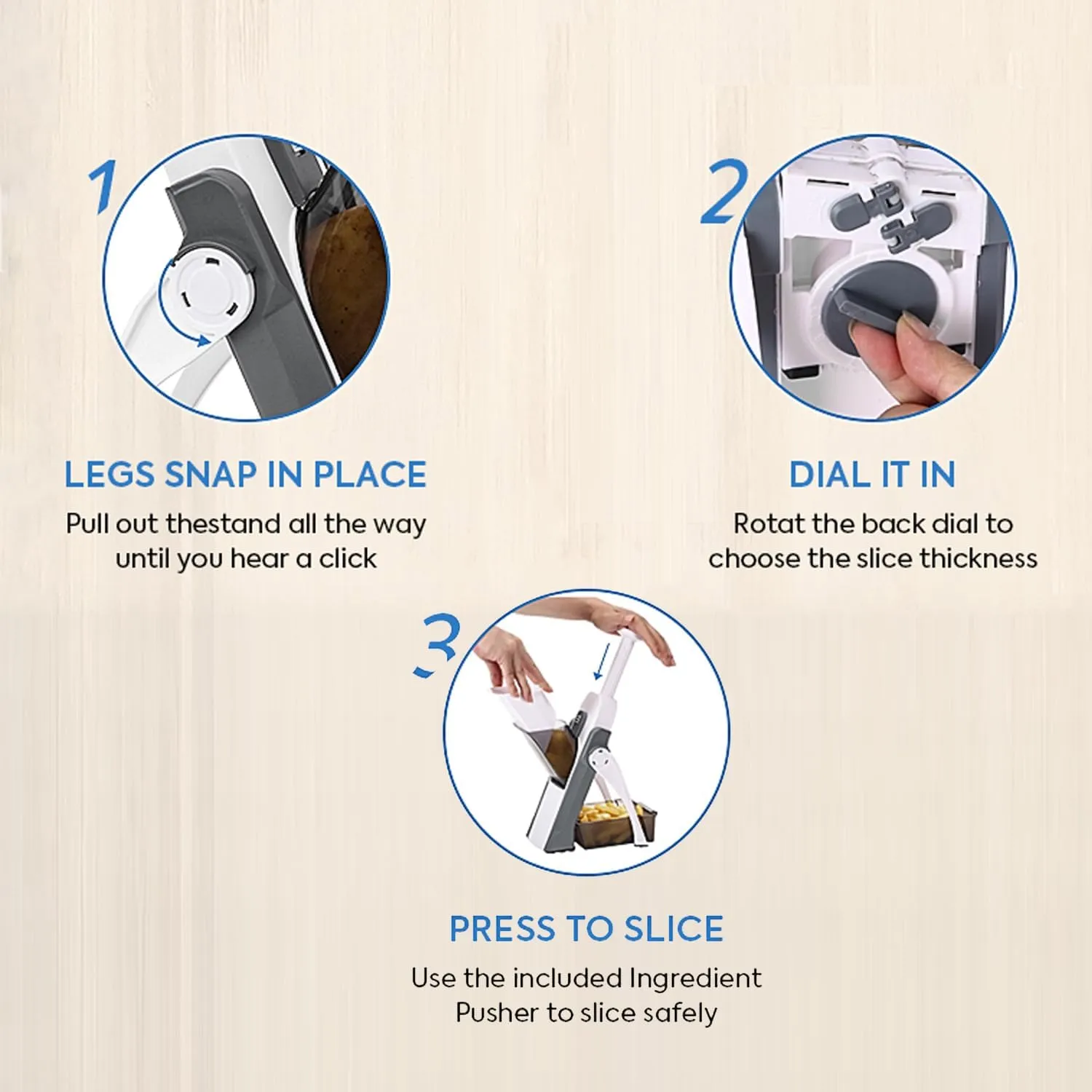 1

LEGS SNAP IN PLACE

Pull out thestand all the way until you hear a click

2

DIAL IT IN

Rotat the back dial to choose the slice thickness

3

PRESS TO SLICE

Use the included Ingredient Pusher to slice safely